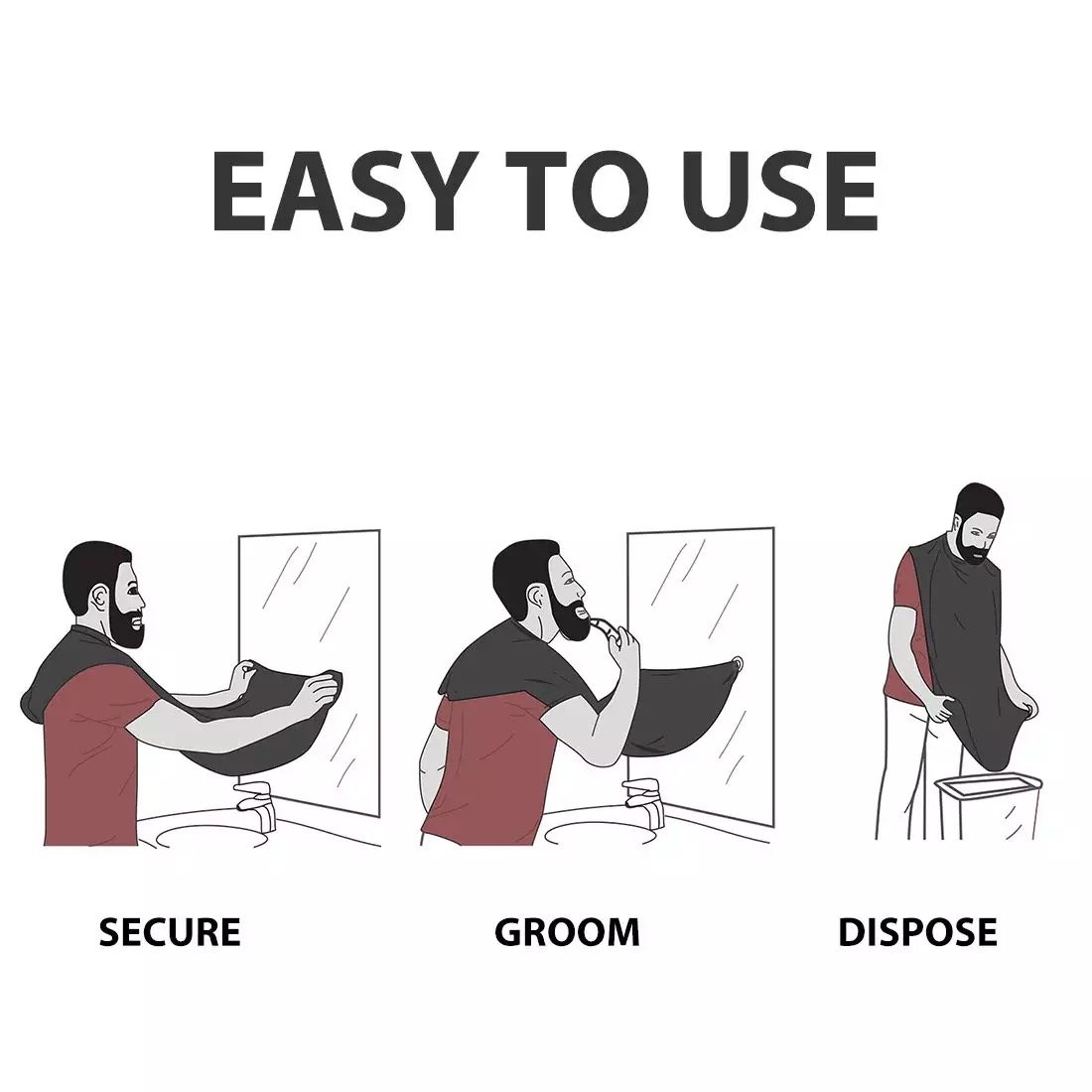 EASY TO USE

SECURE

GROOM

DISPOSE